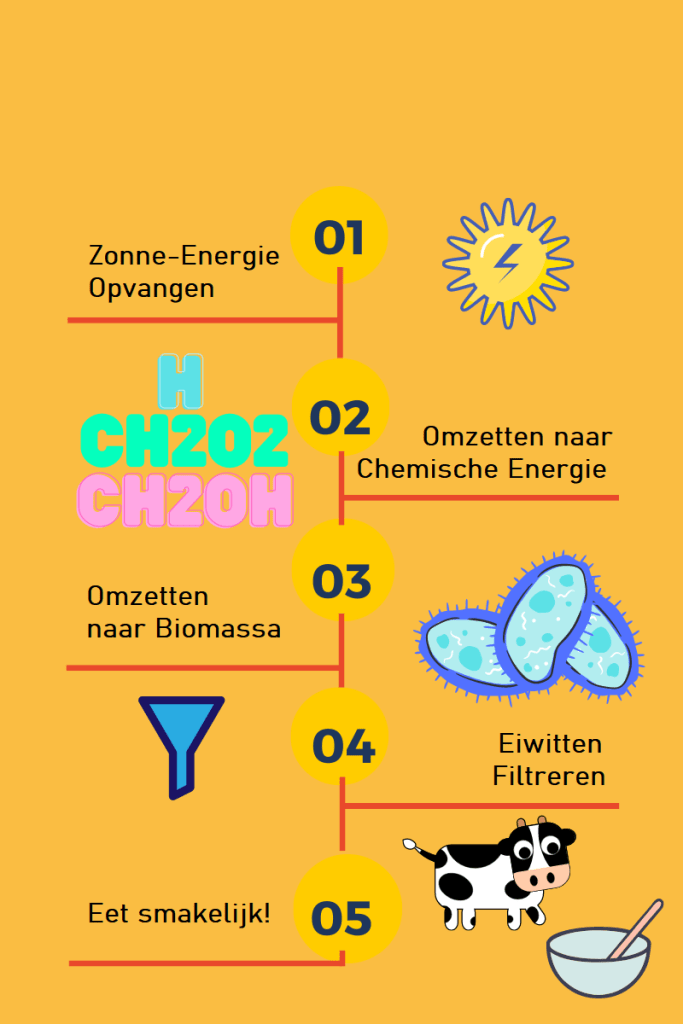 01

Zonne-Energie Opvangen

H
CH2O2
CH2OH

02

Omzetten naar Chemische Energie

03

Omzetten naar Biomassa

04

Eiwitten Filtreren

05

Eet smakelijk!